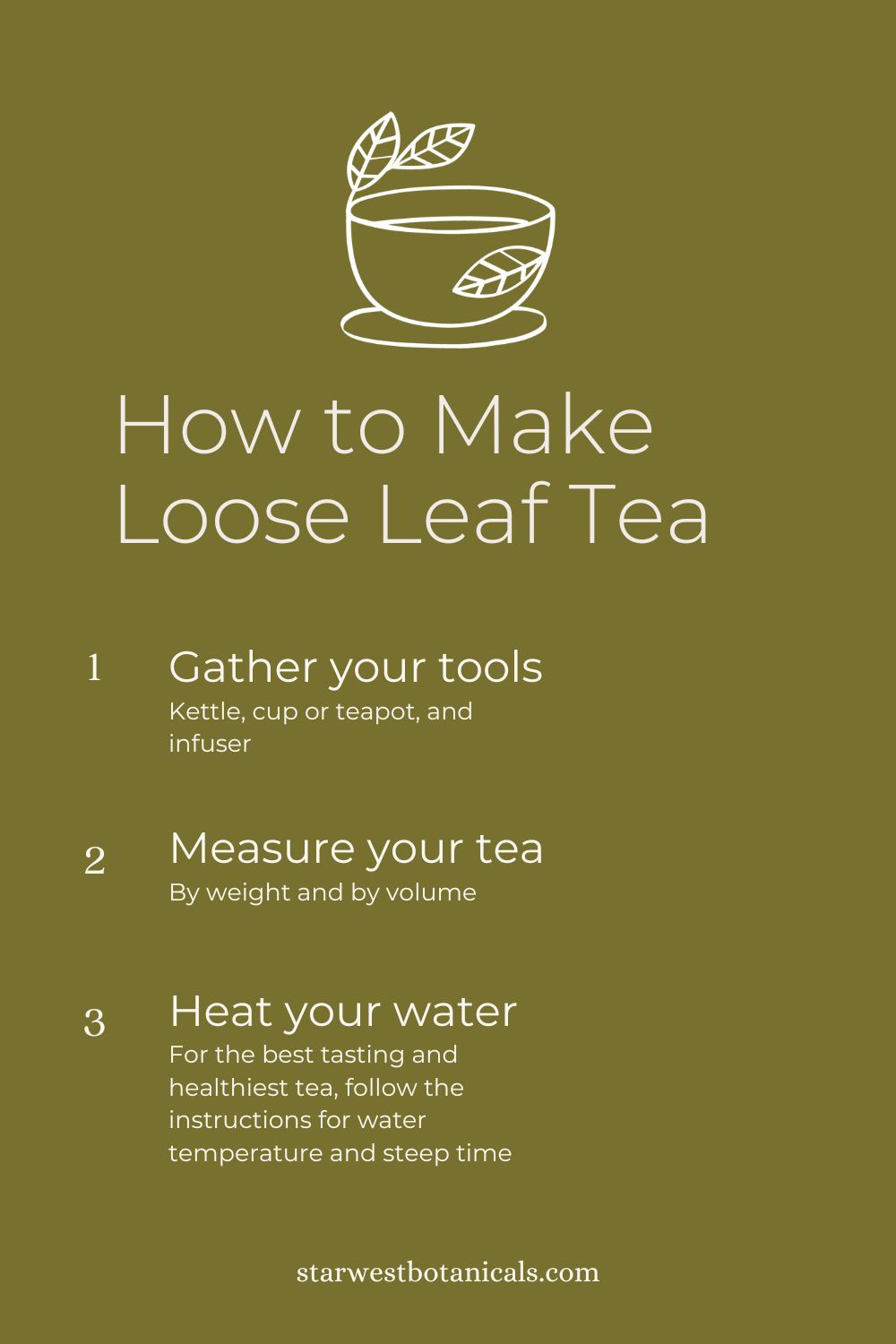 How to Make Loose Leaf Tea

1 Gather your tools
Kettle, cup or teapot, and infuser

2 Measure your tea
By weight and by volume

3 Heat your water
For the best tasting and healthiest tea, follow the instructions for water temperature and steep time

starwestbotanicals.com